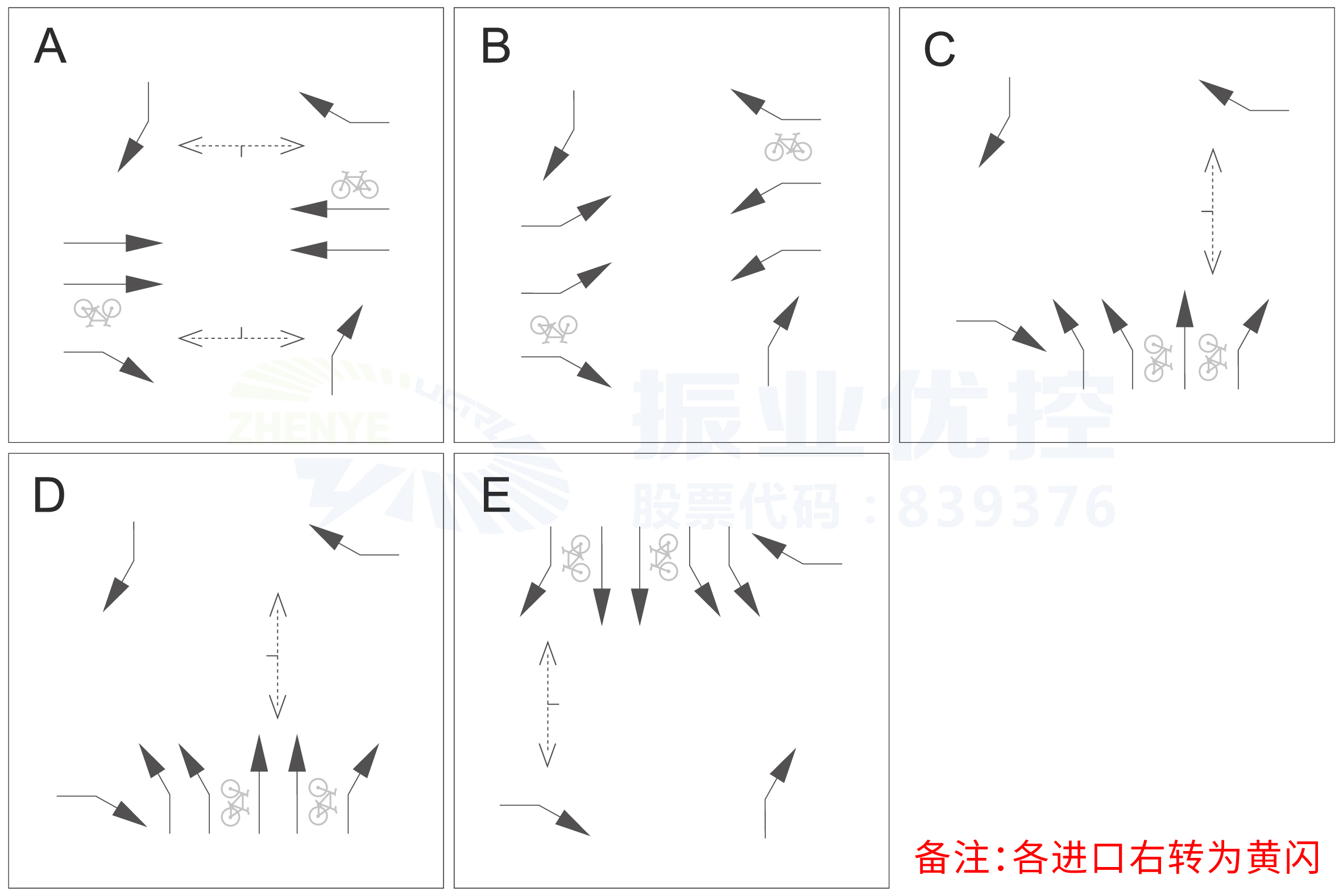 A

B

C

D

E

ZHENYE

振业优控
股票代码：839376

备注:各进口右转为黄闪